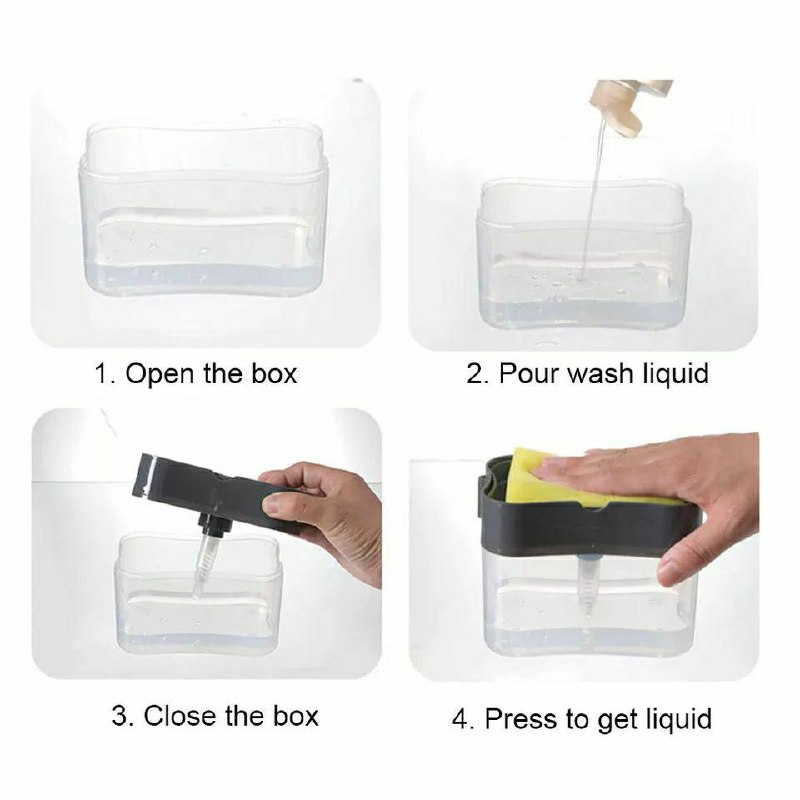 1. Open the box

2. Pour wash liquid

3. Close the box

4. Press to get liquid